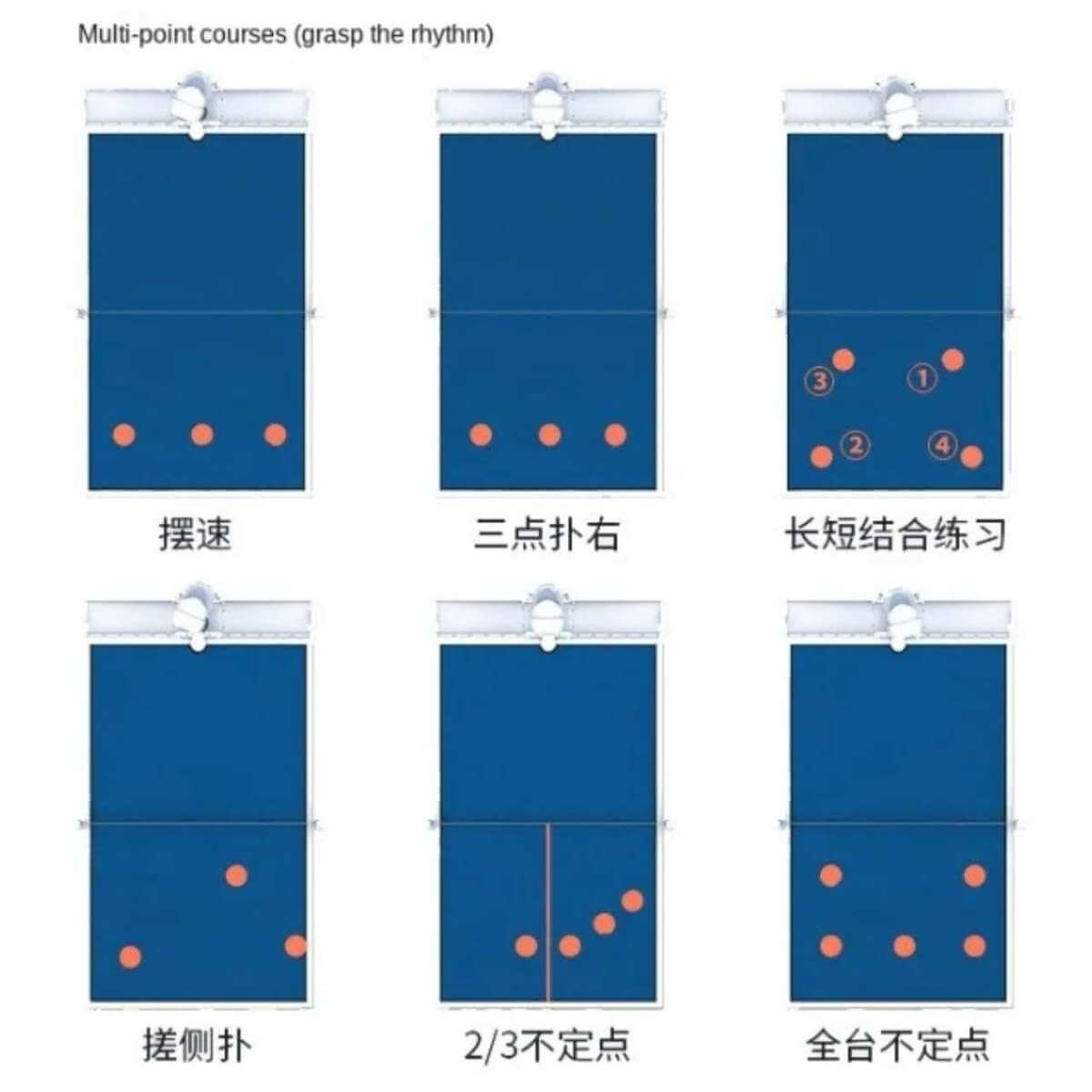 Multi-point courses (grasp the rhythm)

摆速

三点扑右

③ ① ② ④

长短结合练习

搓侧扑

2/3不定点

全台不定点